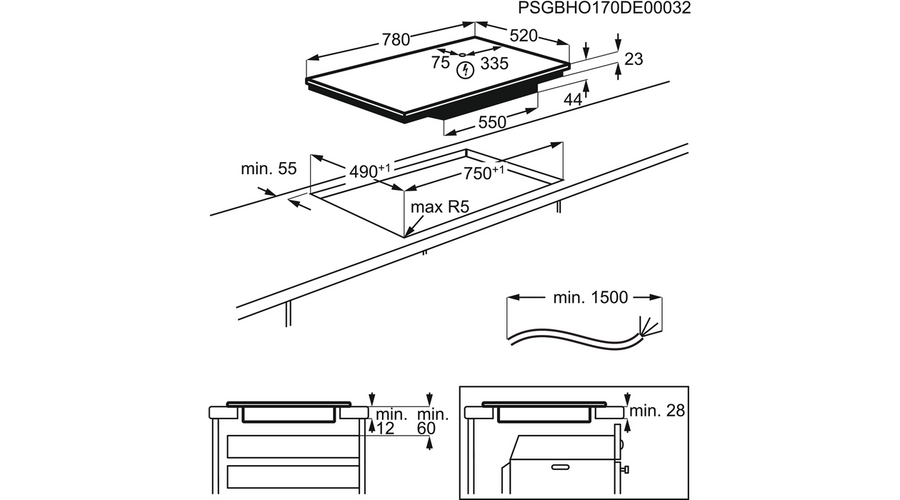 PSGBHO170DE00032

780
520
75
335
23
44
550

min. 55
$490^{+1}$
$750^{+1}$
max R5

min. 1500

min. 12
min. 60

min. 28