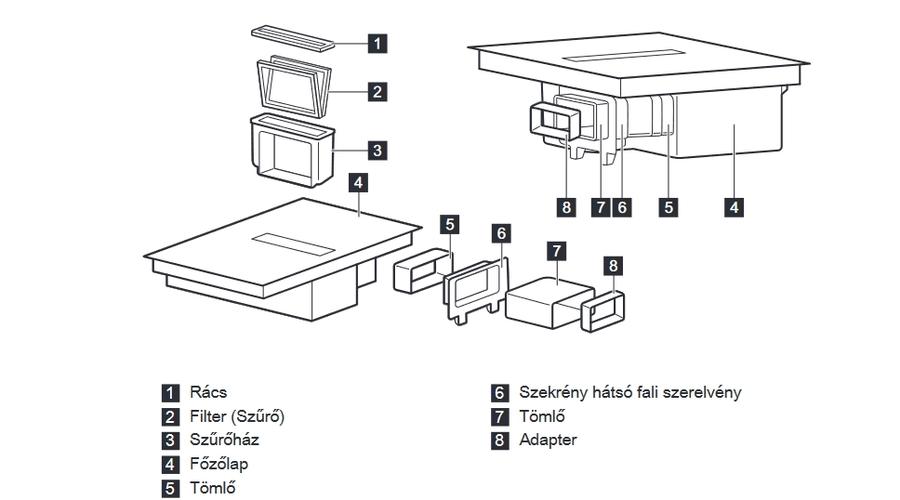 1
2
3
4
5
6
7
8

8 7 6 5 4

1 Rács
2 Filter (Szűrő)
3 Szűrőház
4 Főzőlap
5 Tömlő

6 Szekrény hátsó fali szerelvény
7 Tömlő
8 Adapter